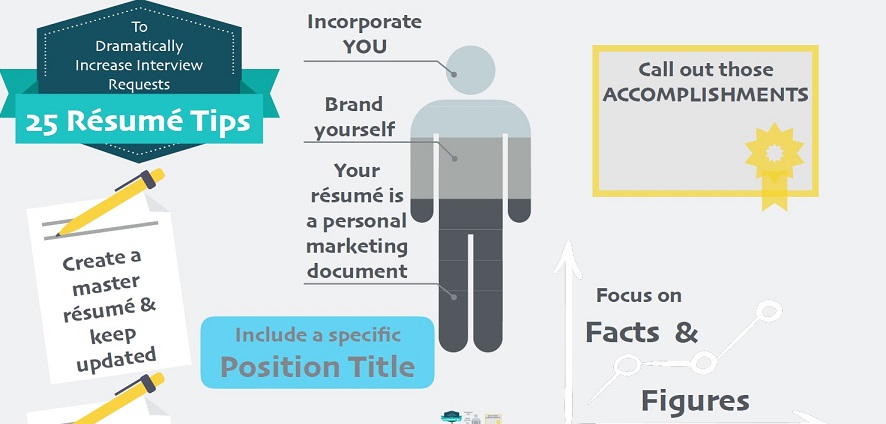 To Dramatically Increase Interview Requests

25 Résumé Tips

Create a master résumé & keep updated

Incorporate YOU

Brand yourself

Your résumé is a personal marketing document

Include a specific Position Title

Call out those ACCOMPLISHMENTS

Focus on Facts & Figures